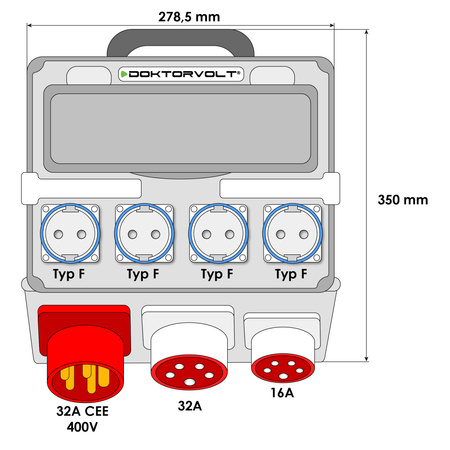 278,5 mm

DOKTORVOLT®

350 mm

Typ F

Typ F

Typ F

Typ F

32A CEE
400V

32A

16A