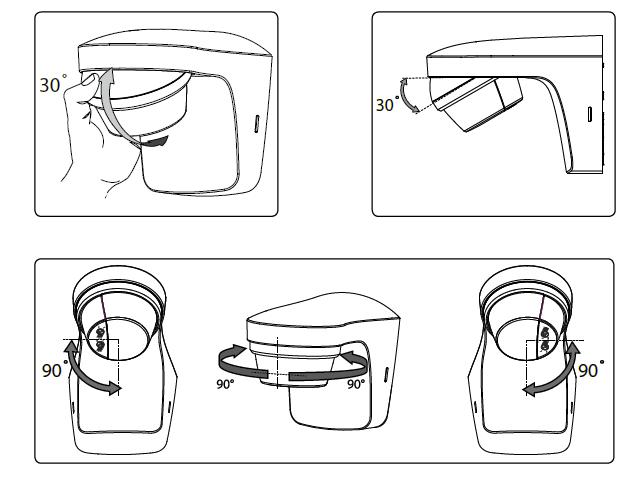 30°

30°

90°

90°

90°

90°