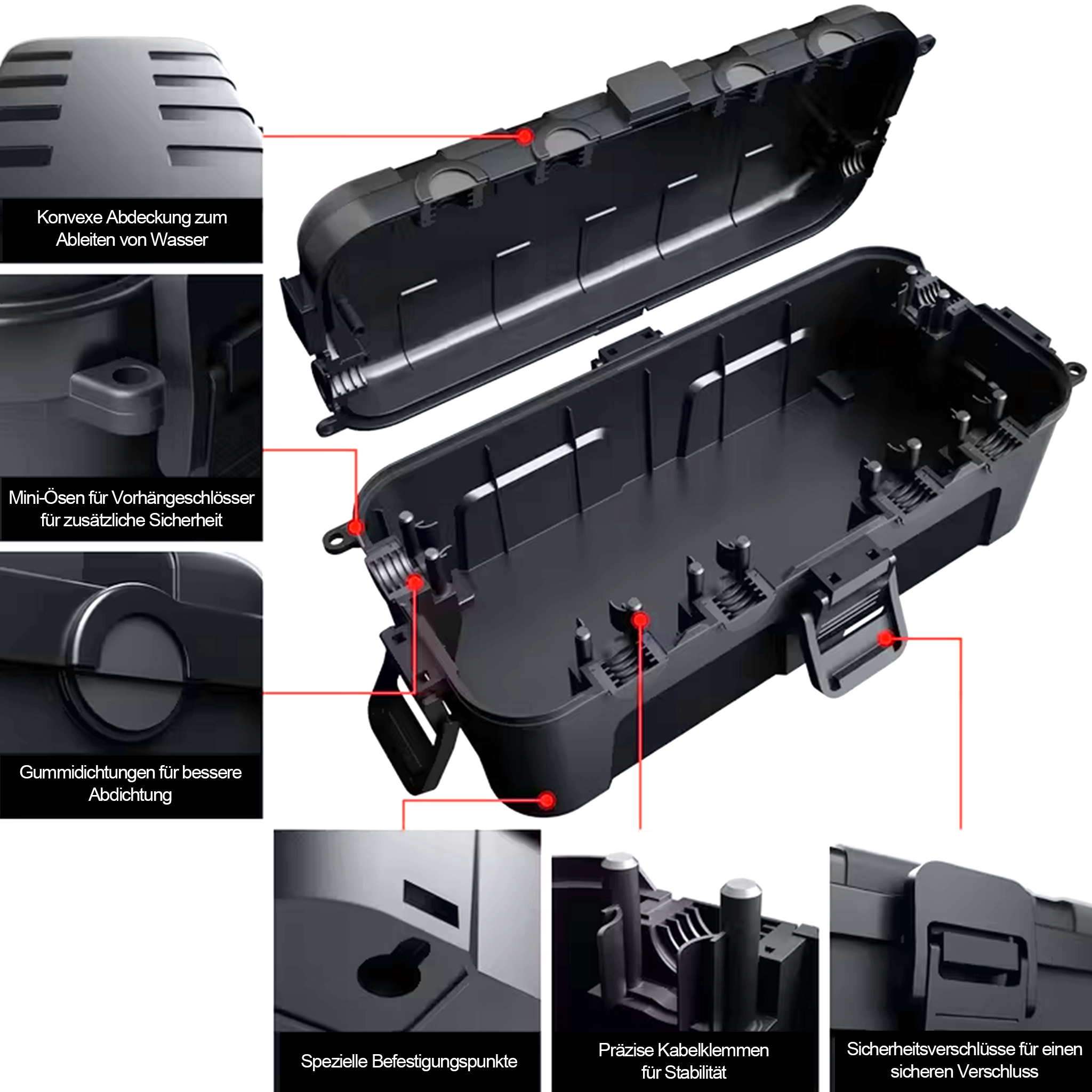 Konvexe Abdeckung zum Ableiten von Wasser

Mini-Ösen für Vorhängeschlösser für zusätzliche Sicherheit

Gummidichtungen für bessere Abdichtung

Spezielle Befestigungspunkte

Präzise Kabelklemmen für Stabilität

Sicherheitsverschlüsse für einen sicheren Verschluss